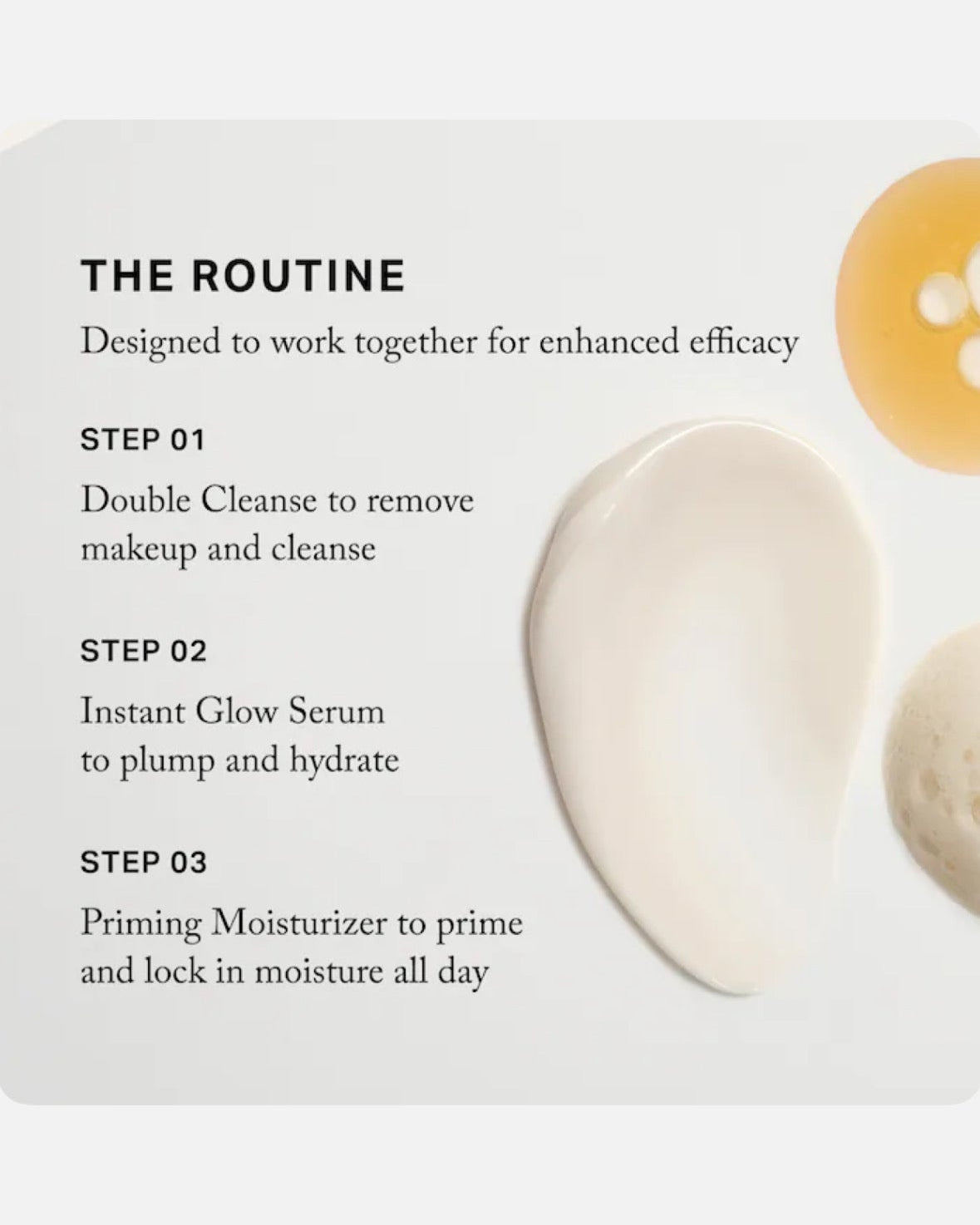 THE ROUTINE

Designed to work together for enhanced efficacy

STEP 01

Double Cleanse to remove makeup and cleanse

STEP 02

Instant Glow Serum to plump and hydrate

STEP 03

Priming Moisturizer to prime and lock in moisture all day