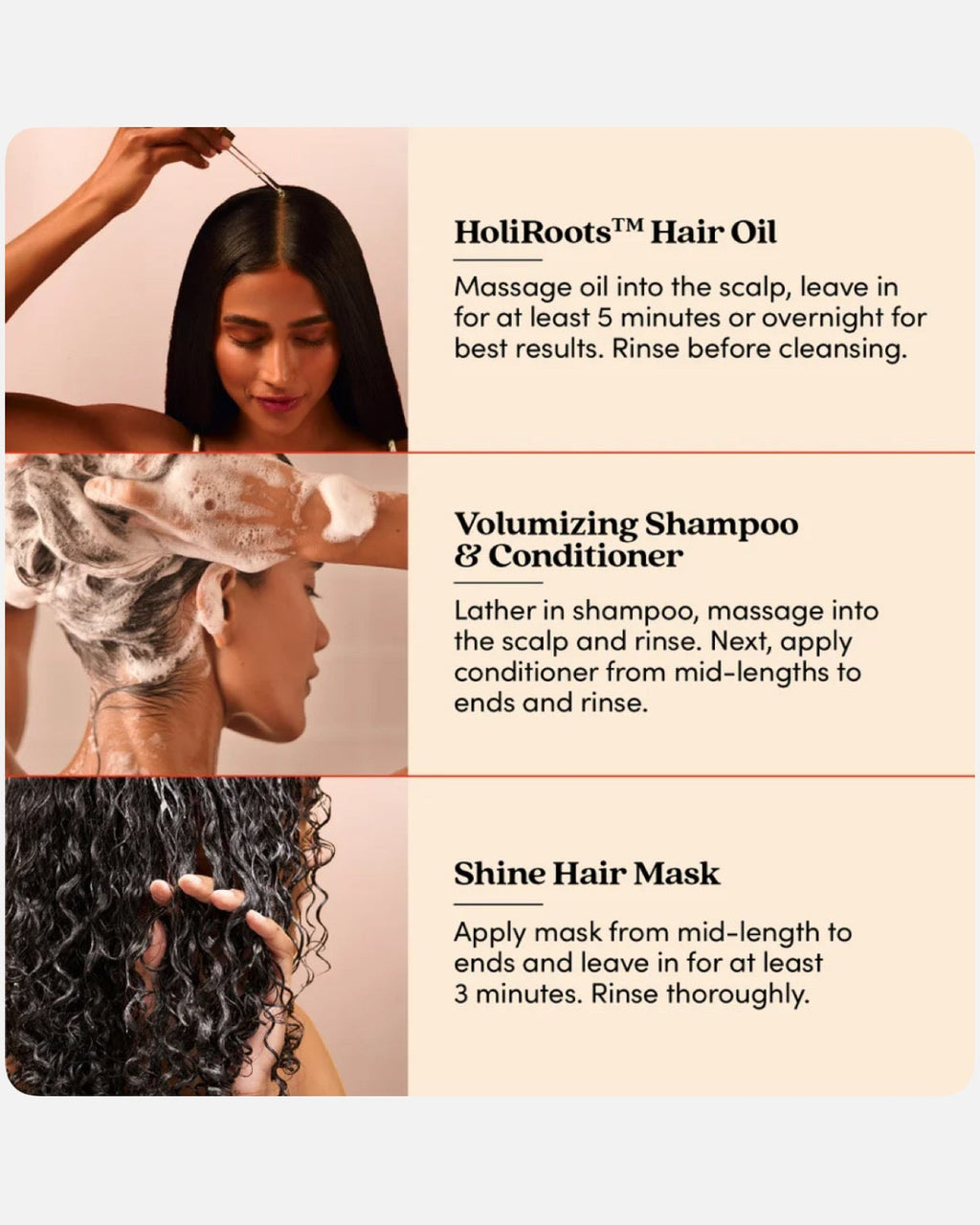 HoliRoots™ Hair Oil

Massage oil into the scalp, leave in for at least 5 minutes or overnight for best results. Rinse before cleansing.

Volumizing Shampoo & Conditioner

Lather in shampoo, massage into the scalp and rinse. Next, apply conditioner from mid-lengths to ends and rinse.

Shine Hair Mask

Apply mask from mid-length to ends and leave in for at least 3 minutes. Rinse thoroughly.